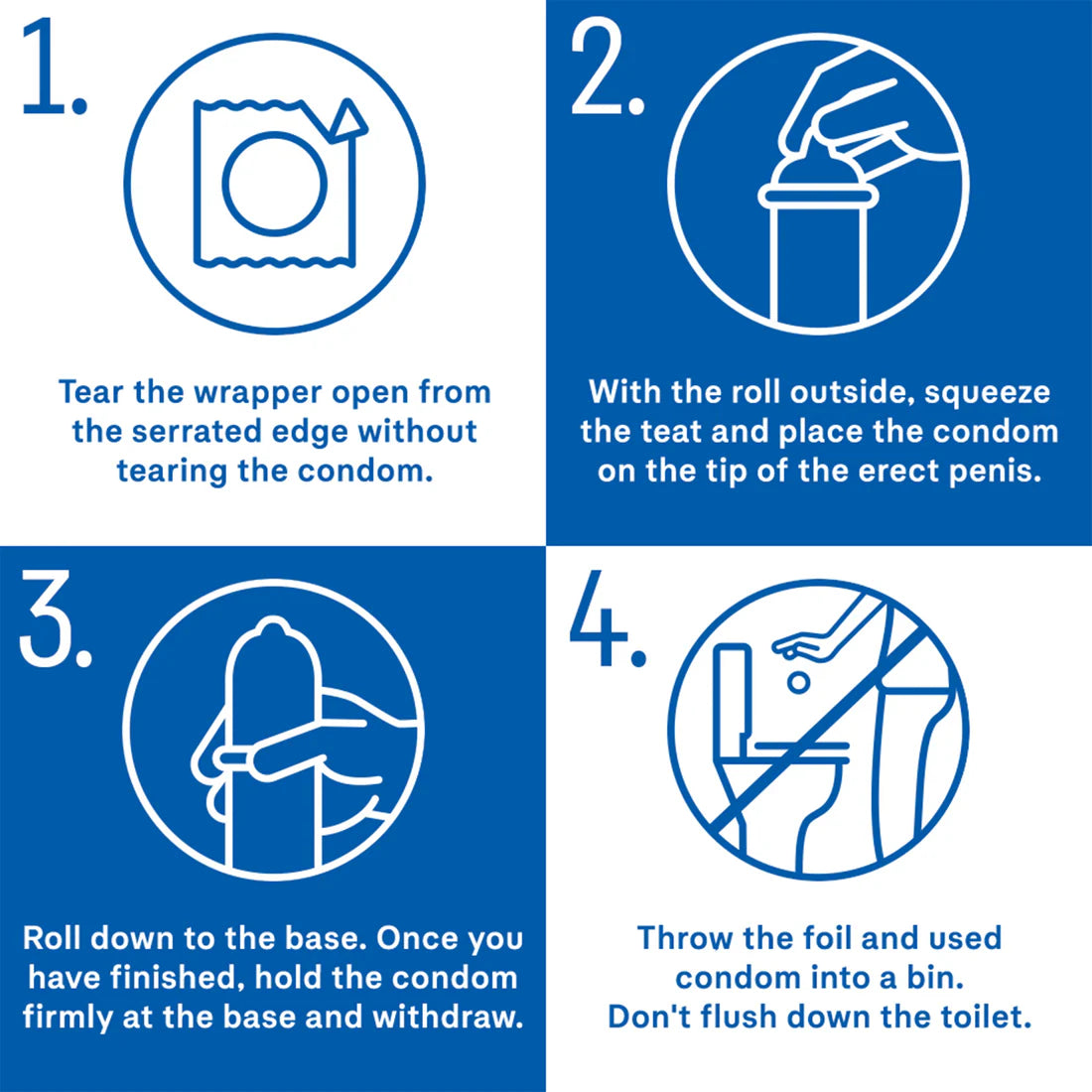 1.

Tear the wrapper open from the serrated edge without tearing the condom.

2.

With the roll outside, squeeze the teat and place the condom on the tip of the erect penis.

3.

Roll down to the base. Once you have finished, hold the condom firmly at the base and withdraw.

4.

Throw the foil and used condom into a bin. Don't flush down the toilet.